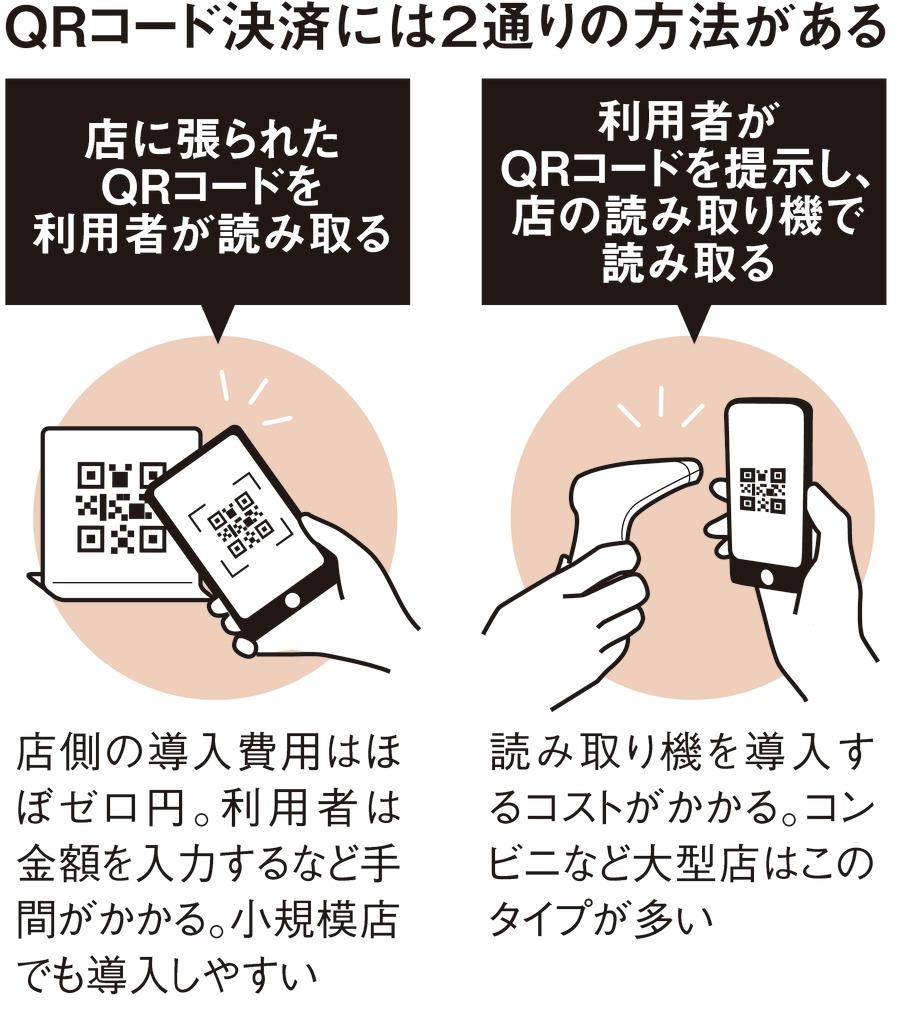 QRコード決済には2通りの方法がある

店に張られたQRコードを利用者が読み取る

店側の導入費用はほぼゼロ円。利用者は金額を入力するなど手間がかかる。小規模店でも導入しやすい

利用者がQRコードを提示し、店の読み取り機で読み取る

読み取り機を導入するコストがかかる。コンビニなど大型店はこのタイプが多い