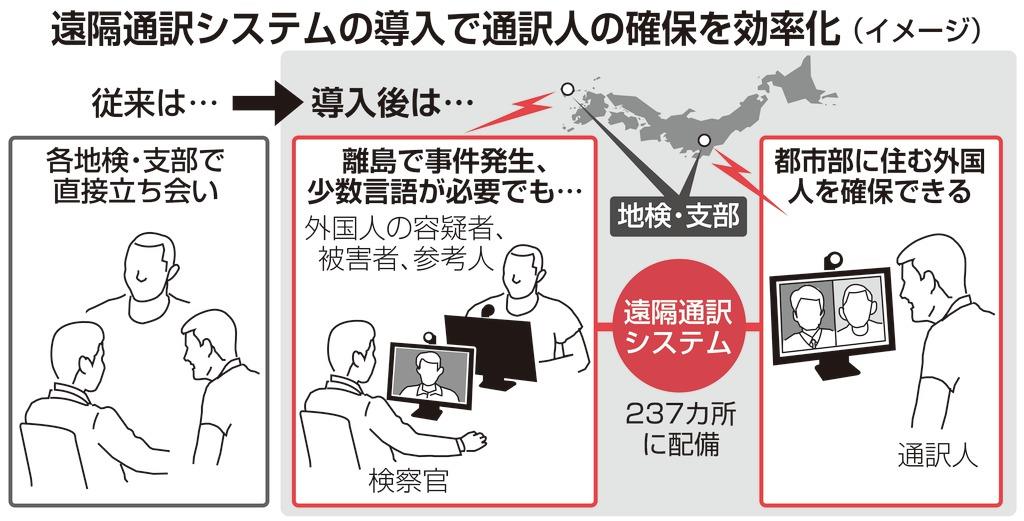 遠隔通訳システムの導入で通訳人の確保を効率化（イメージ）

従来は…

導入後は…

各地検・支部で直接立ち会い

離島で事件発生、少数言語が必要でも…

外国人の容疑者、被害者、参考人

検察官

地検・支部

遠隔通訳システム

237カ所に配備

都市部に住む外国人を確保できる

通訳人