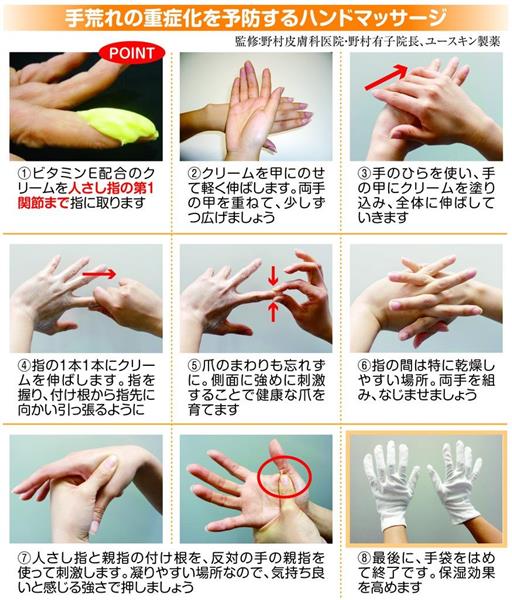 手荒れの重症化を予防するハンドマッサージ

監修:野村皮膚科医院・野村有子院長、ユースキン製薬

POINT

①ビタミンE配合のクリームを人さし指の第1関節まで指に取ります

②クリームを甲にのせて軽く伸ばします。両手の甲を重ねて、少しずつ広げましょう

③手のひらを使い、手の甲にクリームを塗り込み、全体に伸ばしていきます

④指の1本1本にクリームを伸ばします。指を握り、付け根から指先に向かい引っ張るように

⑤爪のまわりも忘れずに。側面に強めに刺激することで健康な爪を育てます

⑥指の間は特に乾燥しやすい場所。両手を組み、なじませましょう

⑦人さし指と親指の付け根を、反対の手の親指を使って刺激します。凝りやすい場所なので、気持ち良いと感じる強さで押しましょう

⑧最後に、手袋をはめて終了です。保湿効果を高めます